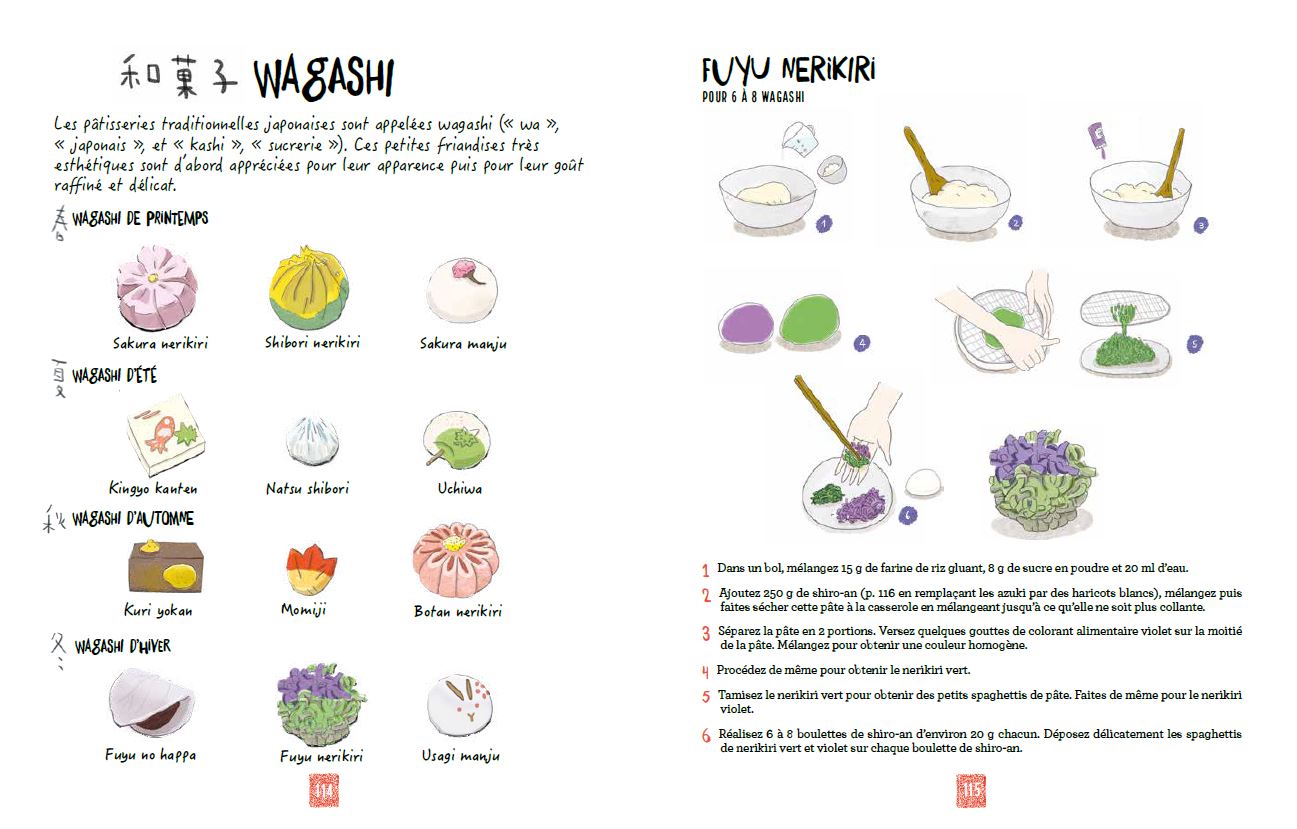 和菓子 WAGASHI

Les pâtisseries traditionnelles japonaises sont appelées wagashi (« wa », « japonais », et « kashi », « sucrerie »). Ces petites friandises très esthétiques sont d'abord appréciées pour leur apparence puis pour leur goût raffiné et délicat.

春 WAGASHI DE PRINTEMPS

Sakura nerikiri

Shibori nerikiri

Sakura manju

夏 WAGASHI D'ÉTÉ

Kingyo kanten

Natsu shibori

Uchiwa

秋 WAGASHI D'AUTOMNE

Kuri yokan

Momiji

Botan nerikiri

冬 WAGASHI D'HIVER

Fuyu no happa

Fuyu nerikiri

Usagi manju

114

FUYU NERIKIRI

POUR 6 À 8 WAGASHI

1

2

3

4

5

6

1 Dans un bol, mélangez 15 g de farine de riz gluant, 8 g de sucre en poudre et 20 ml d'eau.

2 Ajoutez 250 g de shiro-an (p. 116 en remplaçant les azuki par des haricots blancs), mélangez puis faites sécher cette pâte à la casserole en mélangeant jusqu'à ce qu'elle ne soit plus collante.

3 Séparez la pâte en 2 portions. Versez quelques gouttes de colorant alimentaire violet sur la moitié de la pâte. Mélangez pour obtenir une couleur homogène.

4 Procédez de même pour obtenir le nerikiri vert.

5 Tamisez le nerikiri vert pour obtenir des petits spaghettis de pâte. Faites de même pour le nerikiri violet.

6 Réalisez 6 à 8 boulettes de shiro-an d'environ 20 g chacun. Déposez délicatement les spaghettis de nerikiri vert et violet sur chaque boulette de shiro-an.

115